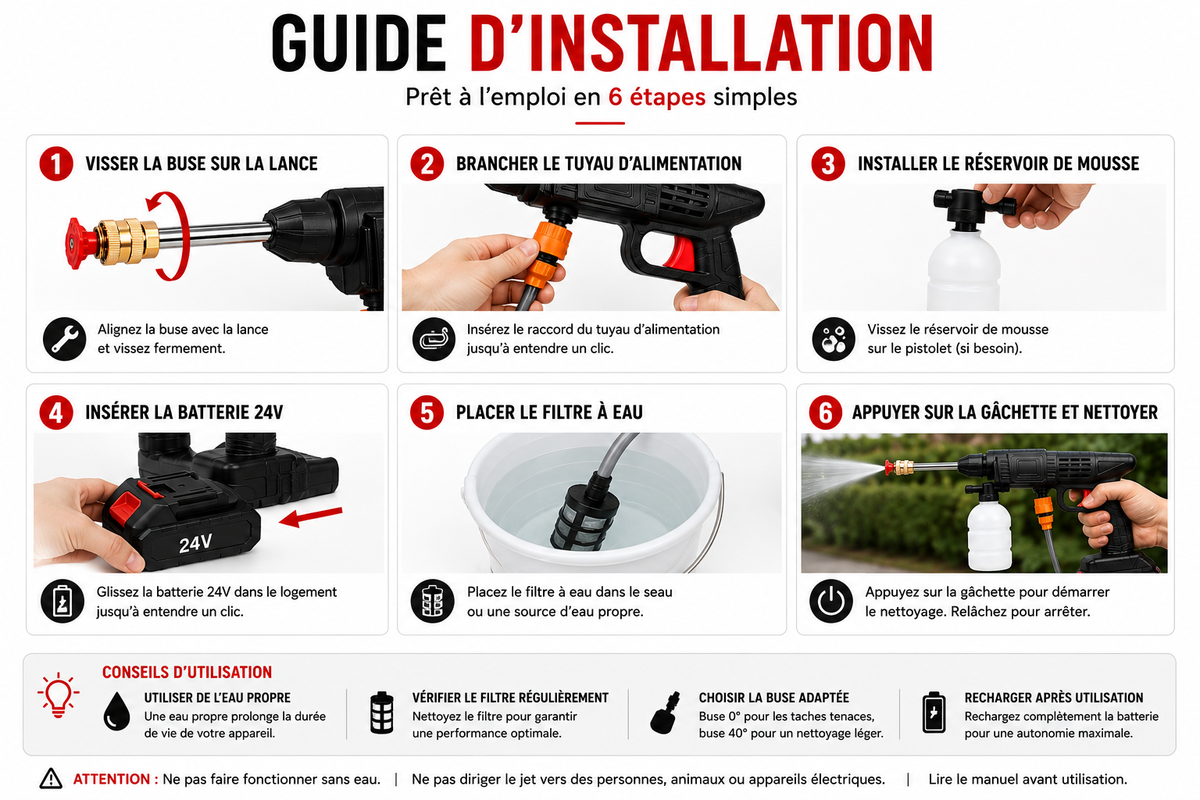 GUIDE D'INSTALLATION

Prêt à l'emploi en 6 étapes simples

1 VISSER LA BUSE SUR LA LANCE

Alignez la buse avec la lance et vissez fermement.

2 BRANCHER LE TUYAU D'ALIMENTATION

Insérez le raccord du tuyau d'alimentation jusqu'à entendre un clic.

3 INSTALLER LE RÉSERVOIR DE MOUSSE

Vissez le réservoir de mousse sur le pistolet (si besoin).

4 INSÉRER LA BATTERIE 24V

24V

Glissez la batterie 24V dans le logement jusqu'à entendre un clic.

5 PLACER LE FILTRE À EAU

Placez le filtre à eau dans le seau ou une source d'eau propre.

6 APPUYER SUR LA GÂCHETTE ET NETTOYER

Appuyez sur la gâchette pour démarrer le nettoyage. Relâchez pour arrêter.

CONSEILS D'UTILISATION

UTILISER DE L'EAU PROPRE
Une eau propre prolonge la durée de vie de votre appareil.

VÉRIFIER LE FILTRE RÉGULIÈREMENT
Nettoyez le filtre pour garantir une performance optimale.

CHOISIR LA BUSE ADAPTÉE
Buse 0° pour les taches tenaces, buse 40° pour un nettoyage léger.

RECHARGER APRÈS UTILISATION
Rechargez complètement la batterie pour une autonomie maximale.

ATTENTION : Ne pas faire fonctionner sans eau. | Ne pas diriger le jet vers des personnes, animaux ou appareils électriques. | Lire le manuel avant utilisation.